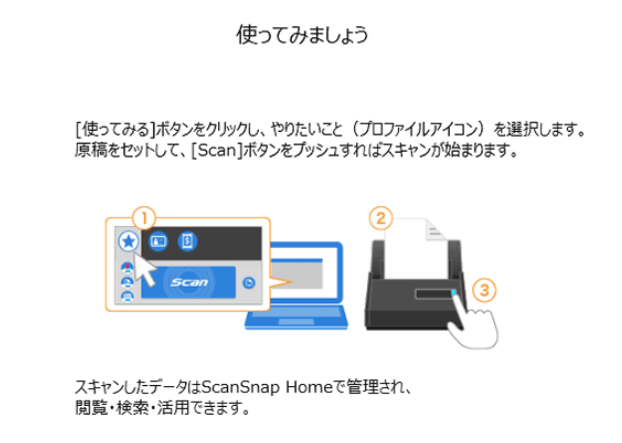 使ってみましょう

[使ってみる]ボタンをクリックし、やりたいこと（プロファイルアイコン）を選択します。
原稿をセットして、[Scan]ボタンをプッシュすればスキャンが始まります。

1

Scan

2

3

スキャンしたデータはScanSnap Homeで管理され、
閲覧・検索・活用できます。