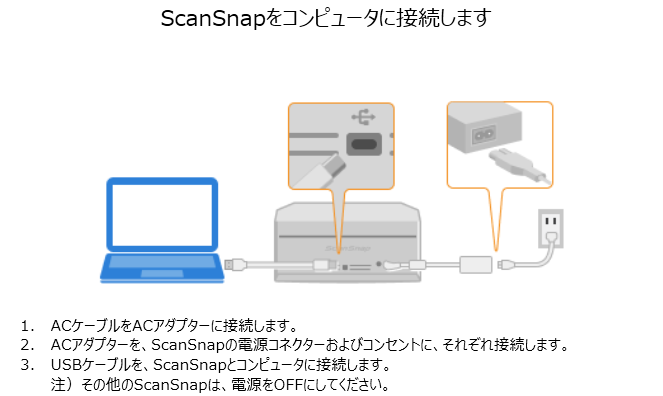 ScanSnapをコンピュータに接続します

ScanSnap

1. ACケーブルをACアダプターに接続します。
2. ACアダプターを、ScanSnapの電源コネクターおよびコンセントに、それぞれ接続します。
3. USBケーブルを、ScanSnapとコンピュータに接続します。
注）その他のScanSnapは、電源をOFFにしてください。